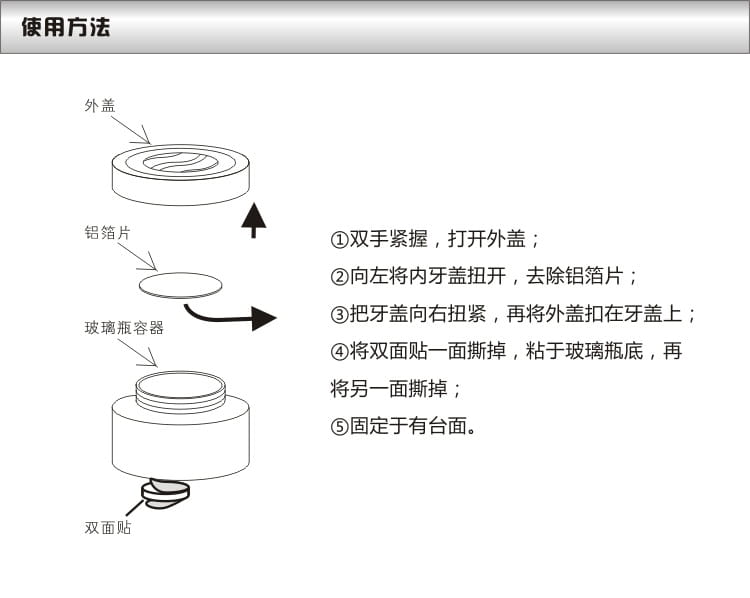 使用方法

外盖

铝箔片

玻璃瓶容器

双面贴

①双手紧握，打开外盖；
②向左将内牙盖扭开，去除铝箔片；
③把牙盖向右扭紧，再将外盖扣在牙盖上；
④将双面贴一面撕掉，粘于玻璃瓶底，再将另一面撕掉；
⑤固定于有台面。