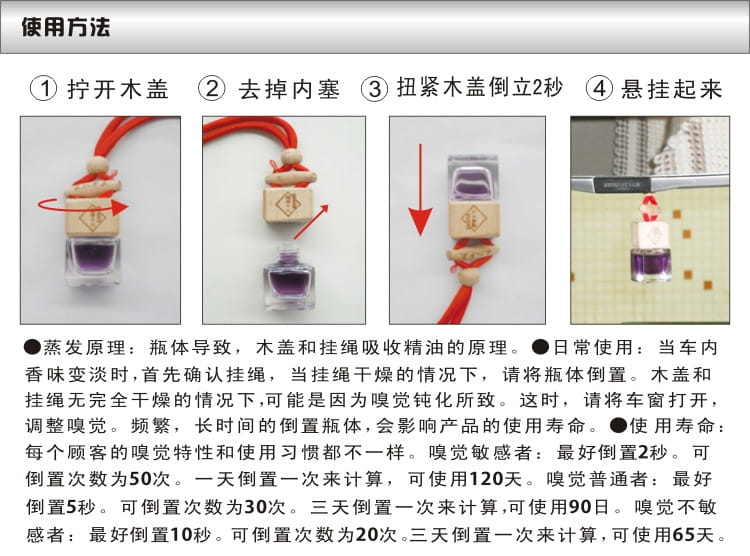 使用方法

① 拧开木盖 ② 去掉内塞 ③ 扭紧木盖倒立2秒 ④ 悬挂起来

●蒸发原理：瓶体导致，木盖和挂绳吸收精油的原理。●日常使用：当车内香味变淡时，首先确认挂绳，当挂绳干燥的情况下，请将瓶体倒置。木盖和挂绳无完全干燥的情况下，可能是因为嗅觉钝化所致。这时，请将车窗打开，调整嗅觉。频繁，长时间的倒置瓶体，会影响产品的使用寿命。●使用寿命：每个顾客的嗅觉特性和使用习惯都不一样。嗅觉敏感者：最好倒置2秒。可倒置次数为50次。一天倒置一次来计算，可使用120天。嗅觉普通者：最好倒置5秒。可倒置次数为30次。三天倒置一次来计算，可使用90日。嗅觉不敏感者：最好倒置10秒。可倒置次数为20次。三天倒置一次来计算，可使用65天。